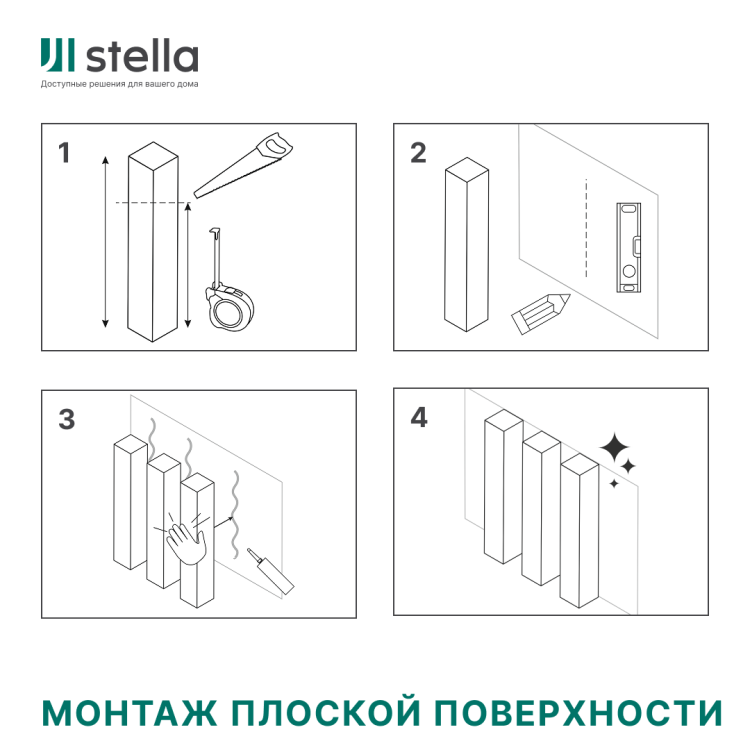 stella
Доступные решения для вашего дома

1

2

3

4

МОНТАЖ ПЛОСКОЙ ПОВЕРХНОСТИ