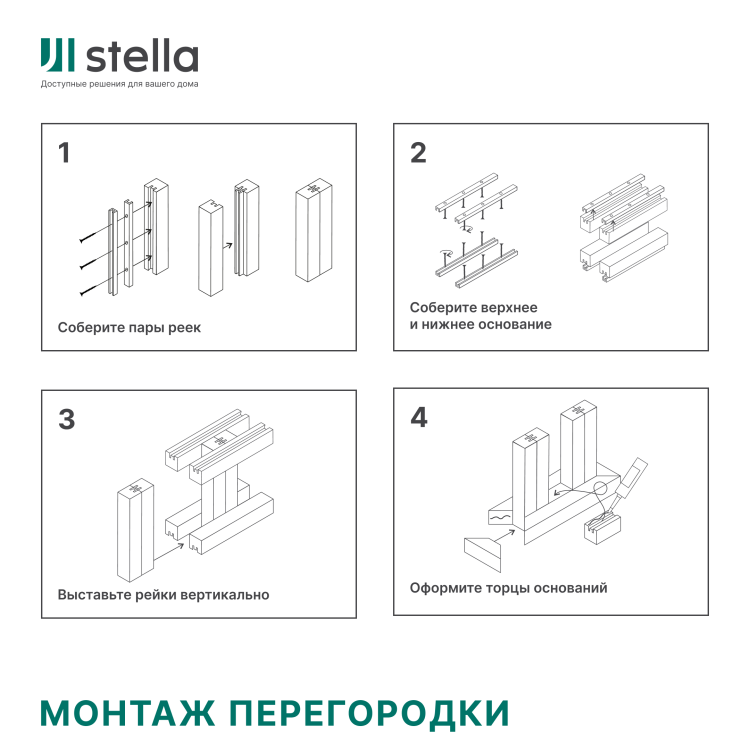 stella
Доступные решения для вашего дома

1

Соберите пары реек

2

Соберите верхнее и нижнее основание

3

Выставьте рейки вертикально

4

Оформите торцы оснований

МОНТАЖ ПЕРЕГОРОДКИ