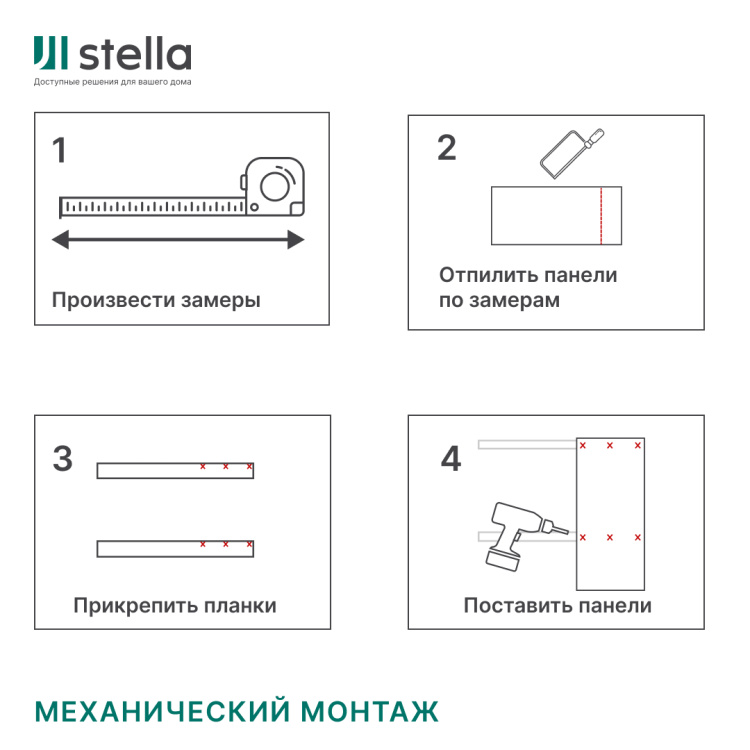 stella
Доступные решения для вашего дома

1
Произвести замеры

2
Отпилить панели по замерам

3
Прикрепить планки

4
Поставить панели

МЕХАНИЧЕСКИЙ МОНТАЖ