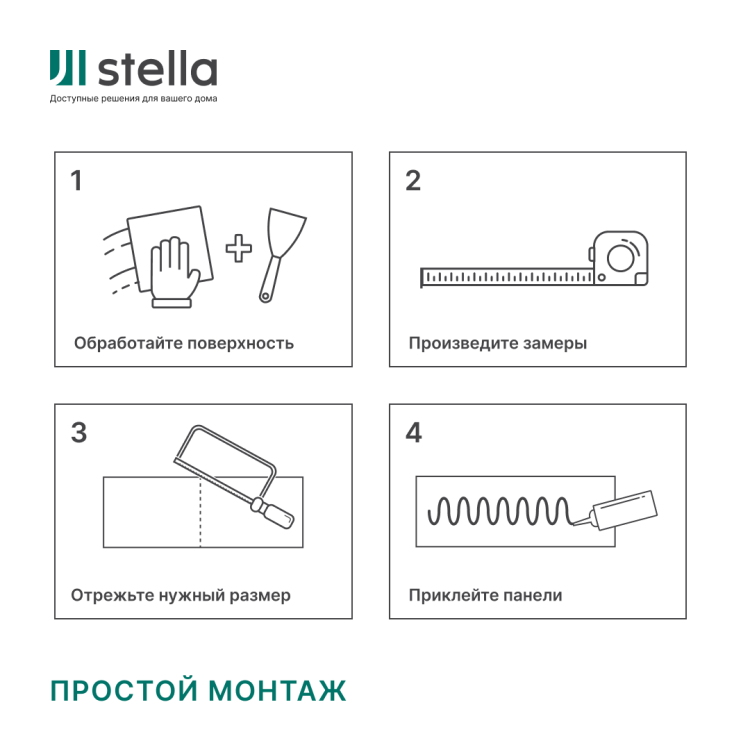 stella
Доступные решения для вашего дома

1
Обработайте поверхность

2
Произведите замеры

3
Отрежьте нужный размер

4
Приклейте панели

ПРОСТОЙ МОНТАЖ