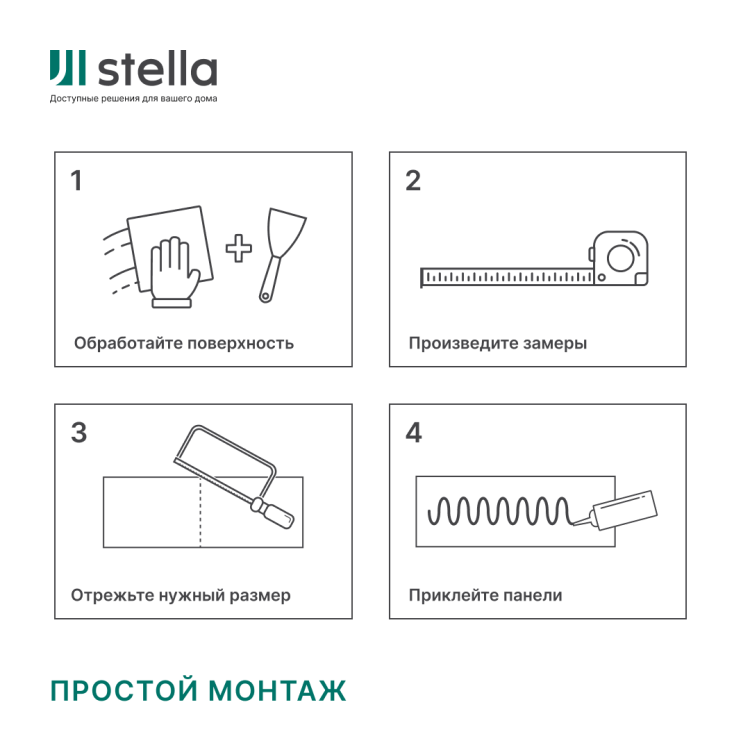 stella
Доступные решения для вашего дома

1
Обработайте поверхность

2
Произведите замеры

3
Отрежьте нужный размер

4
Приклейте панели

ПРОСТОЙ МОНТАЖ