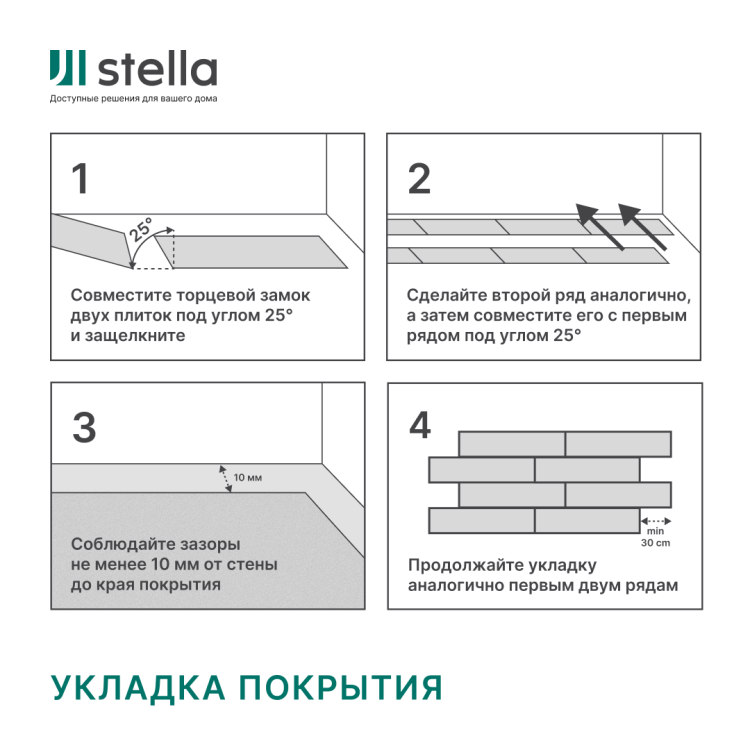 stella
Доступные решения для вашего дома

1

25°

Совместите торцевой замок двух плиток под углом 25° и защелкните

2

Сделайте второй ряд аналогично, а затем совместите его с первым рядом под углом 25°

3

10 мм

Соблюдайте зазоры не менее 10 мм от стены до края покрытия

4

min 30 cm

Продолжайте укладку аналогично первым двум рядам

УКЛАДКА ПОКРЫТИЯ