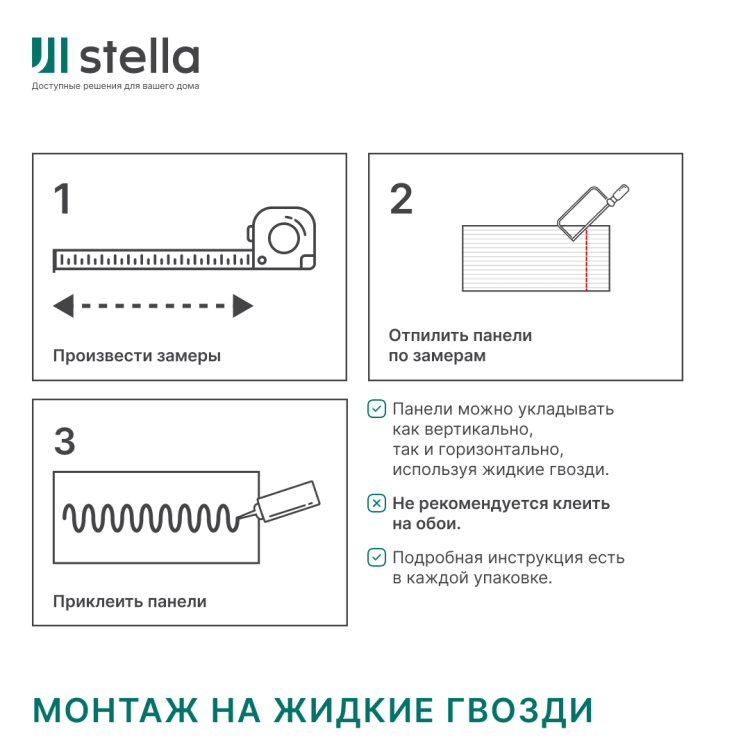 stella
Доступные решения для вашего дома

1

Произвести замеры

2

Отпилить панели по замерам

3

Приклеить панели

Панели можно укладывать как вертикально, так и горизонтально, используя жидкие гвозди.

Не рекомендуется клеить на обои.

Подробная инструкция есть в каждой упаковке.

МОНТАЖ НА ЖИДКИЕ ГВОЗДИ