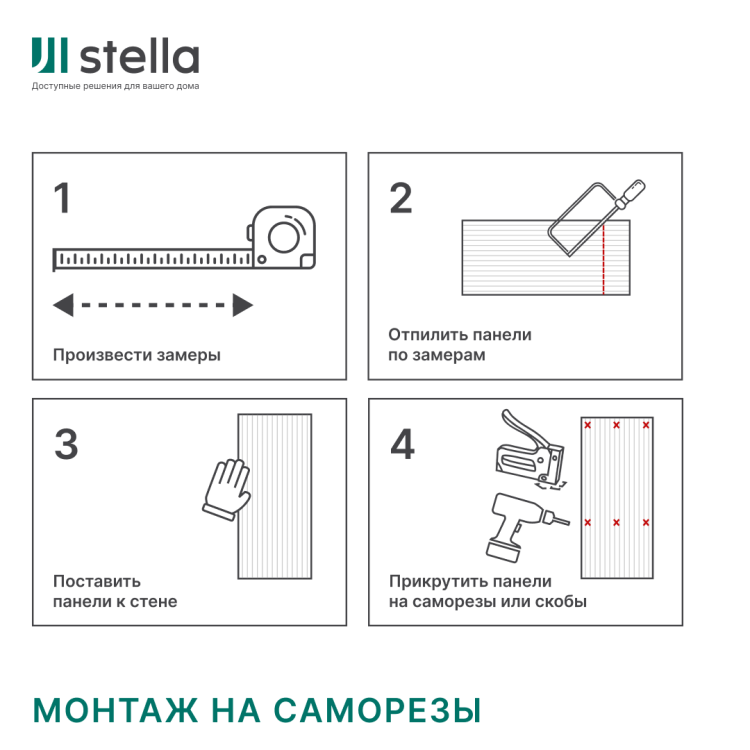 stella
Доступные решения для вашего дома

1

Произвести замеры

2

Отпилить панели по замерам

3

Поставить панели к стене

4

Прикрутить панели на саморезы или скобы

МОНТАЖ НА САМОРЕЗЫ