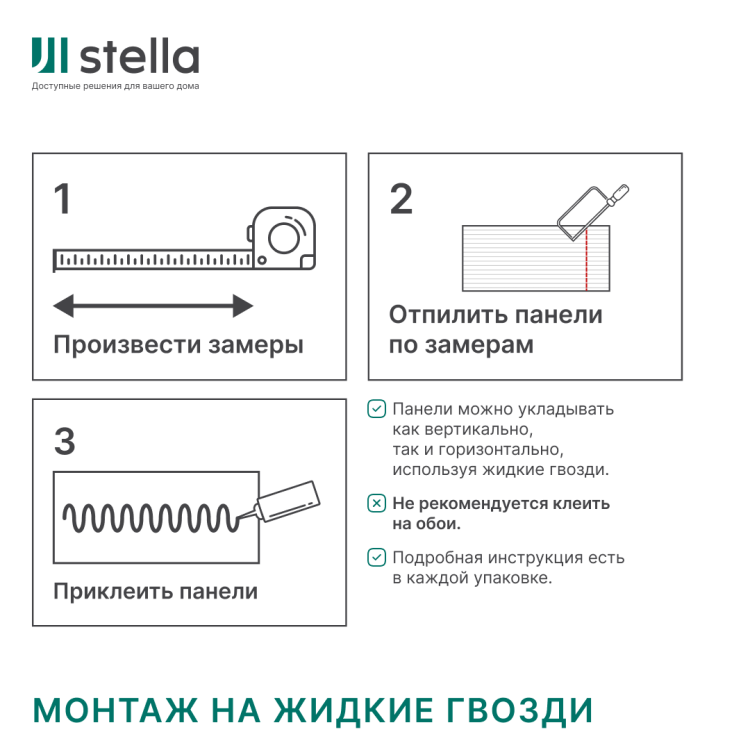 stella
Доступные решения для вашего дома

1

Произвести замеры

2

Отпилить панели по замерам

3

Приклеить панели

Панели можно укладывать как вертикально, так и горизонтально, используя жидкие гвозди.

Не рекомендуется клеить на обои.

Подробная инструкция есть в каждой упаковке.

МОНТАЖ НА ЖИДКИЕ ГВОЗДИ