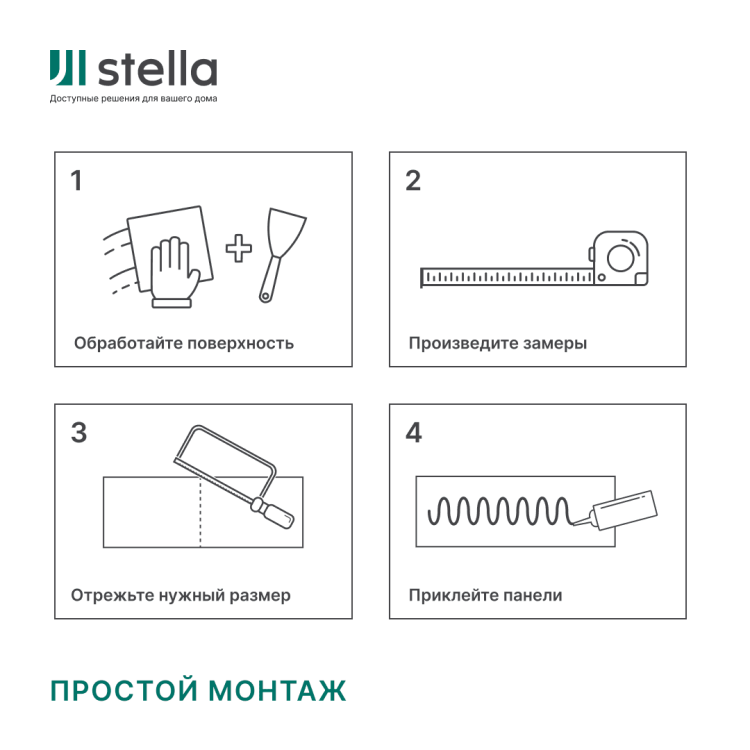 stella
Доступные решения для вашего дома

1
Обработайте поверхность

2
Произведите замеры

3
Отрежьте нужный размер

4
Приклейте панели

ПРОСТОЙ МОНТАЖ