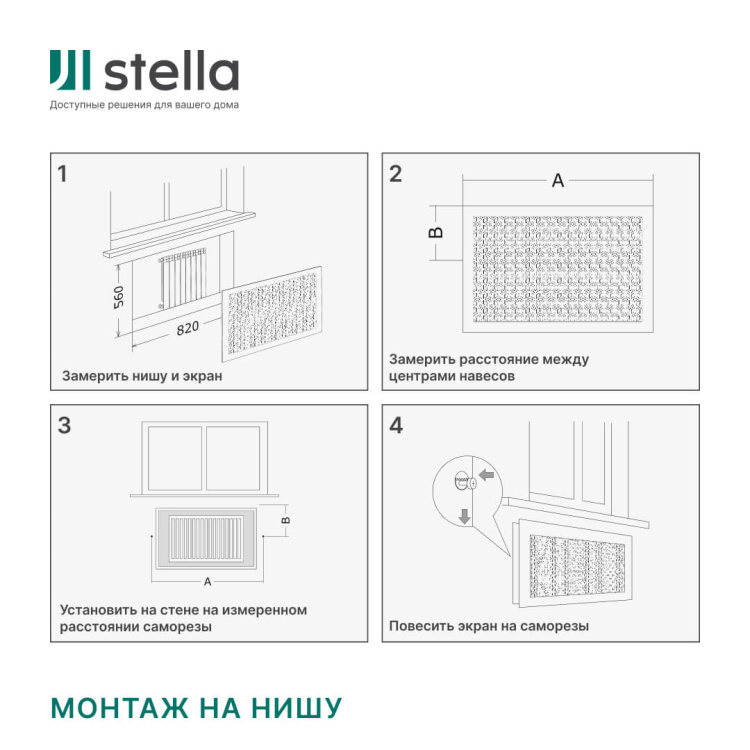 stella
Доступные решения для вашего дома

1
560
820
Замерить нишу и экран

2
A
B
Замерить расстояние между центрами навесов

3
B
A
Установить на стене на измеренном расстоянии саморезы

4
Повесить экран на саморезы

МОНТАЖ НА НИШУ