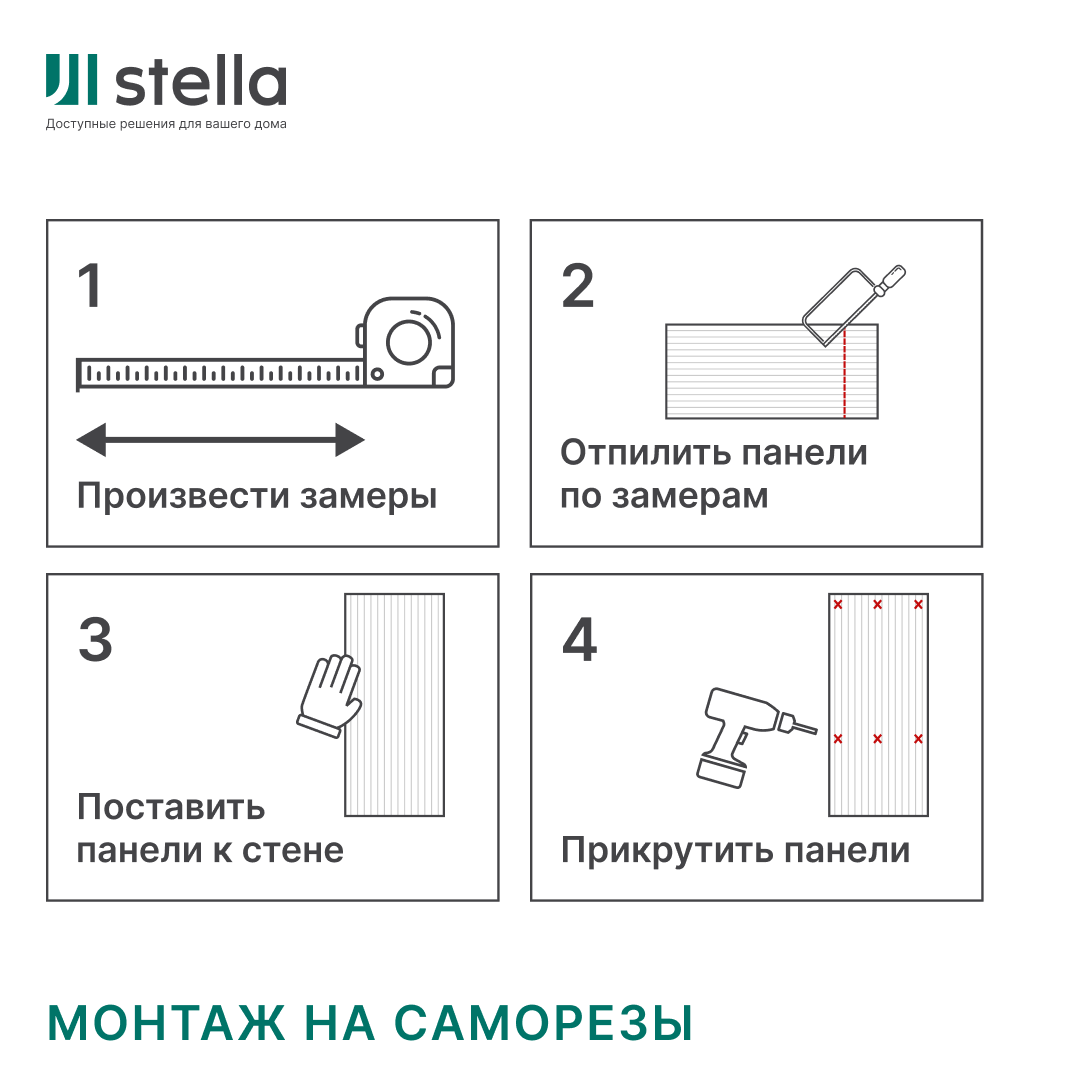 stella
Доступные решения для вашего дома

1
Произвести замеры

2
Отпилить панели по замерам

3
Поставить панели к стене

4
Прикрутить панели

МОНТАЖ НА САМОРЕЗЫ