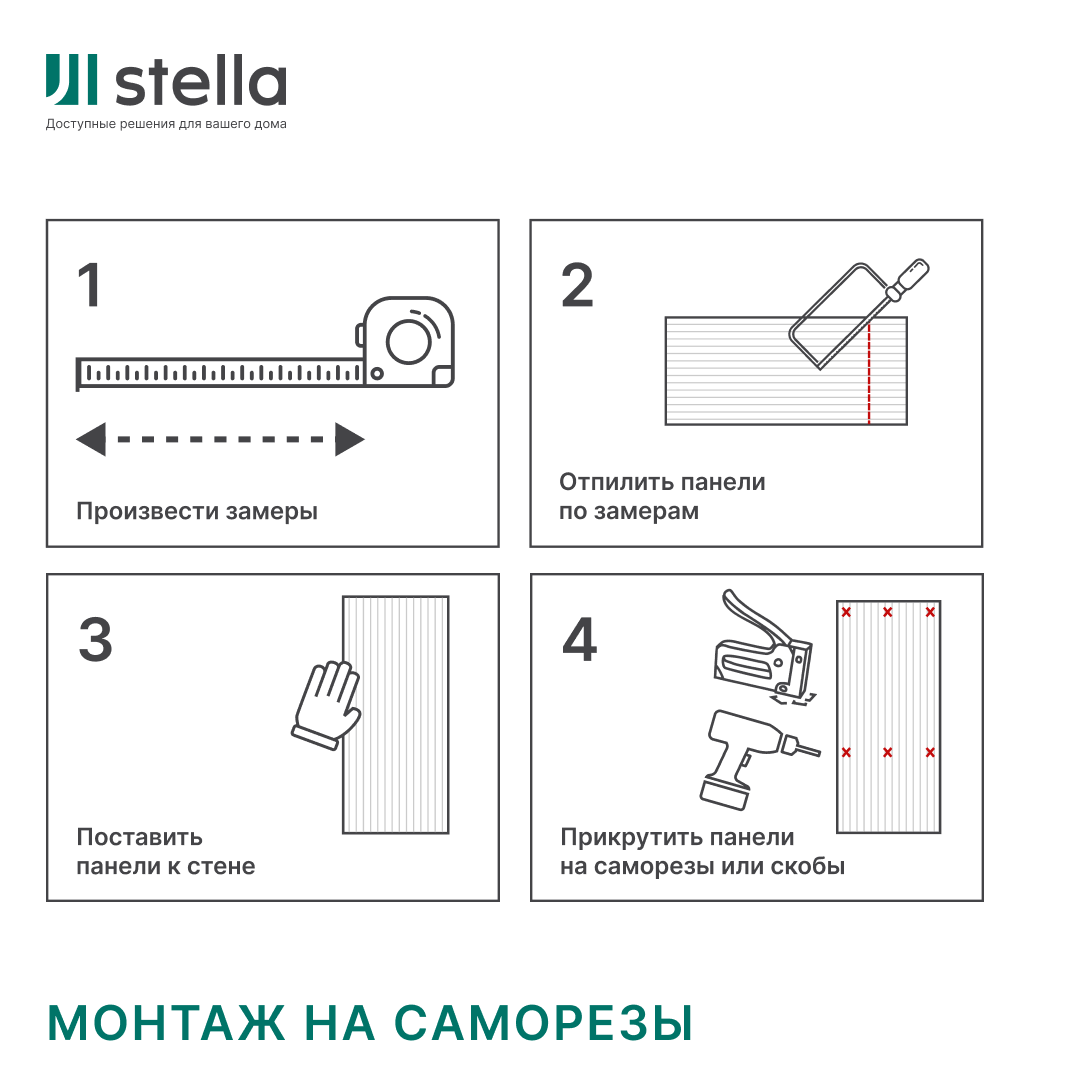 stella
Доступные решения для вашего дома

1

Произвести замеры

2

Отпилить панели по замерам

3

Поставить панели к стене

4

Прикрутить панели на саморезы или скобы

МОНТАЖ НА САМОРЕЗЫ