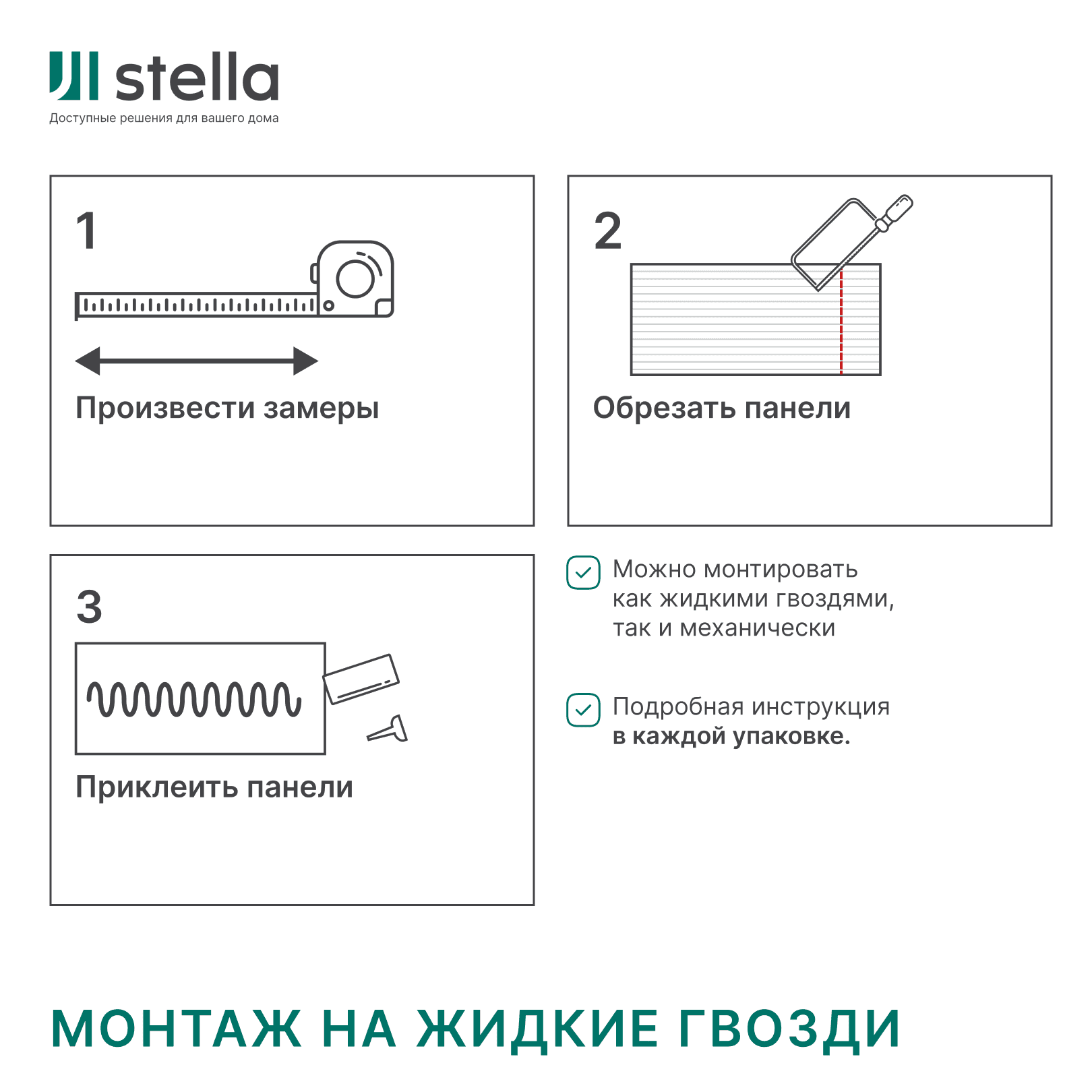 stella
Доступные решения для вашего дома

1
Произвести замеры

2
Обрезать панели

3
Приклеить панели

Можно монтировать как жидкими гвоздями, так и механически

Подробная инструкция в каждой упаковке.

МОНТАЖ НА ЖИДКИЕ ГВОЗДИ