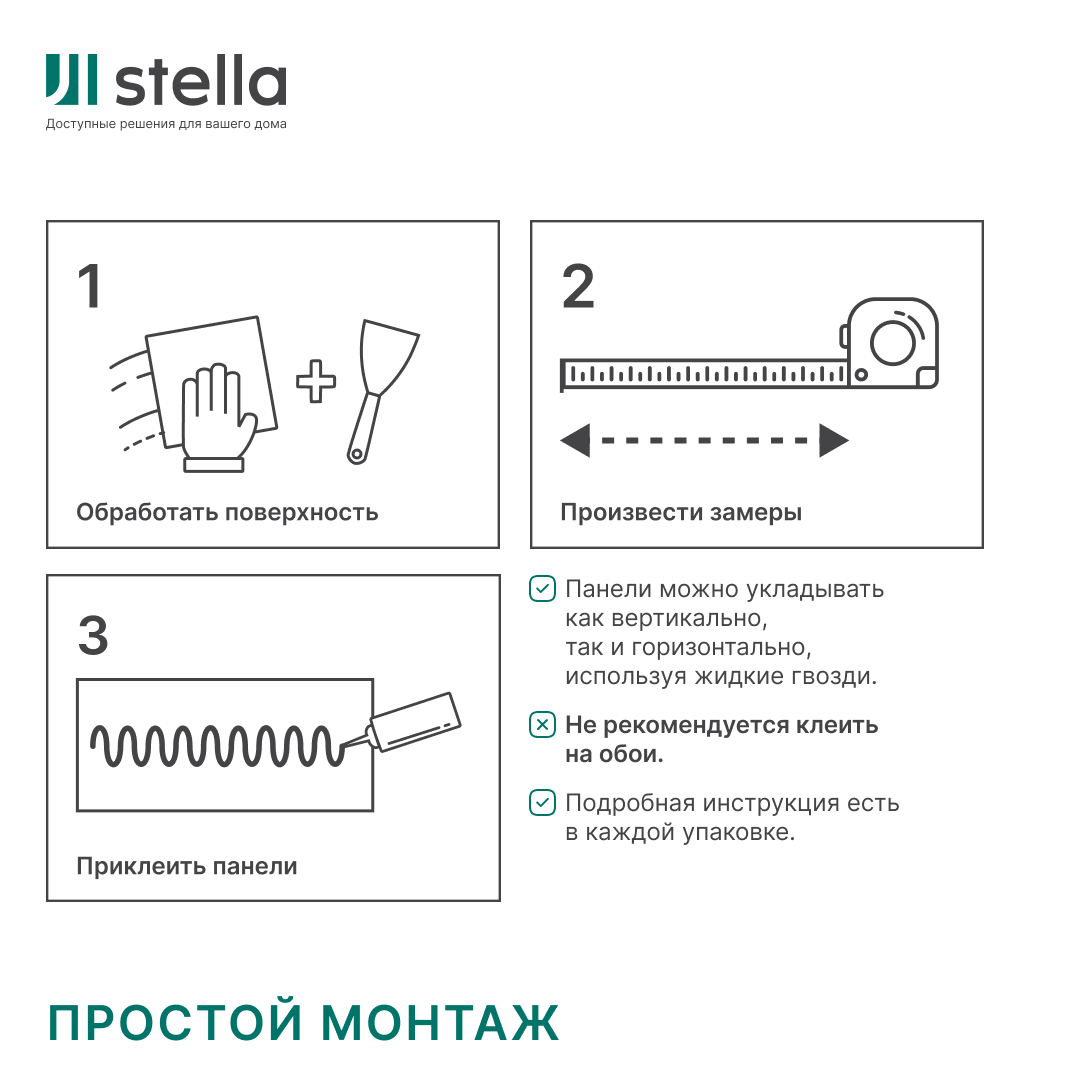 stella
Доступные решения для вашего дома

1

Обработать поверхность

2

Произвести замеры

3

Приклеить панели

Панели можно укладывать как вертикально, так и горизонтально, используя жидкие гвозди.

Не рекомендуется клеить на обои.

Подробная инструкция есть в каждой упаковке.

ПРОСТОЙ МОНТАЖ