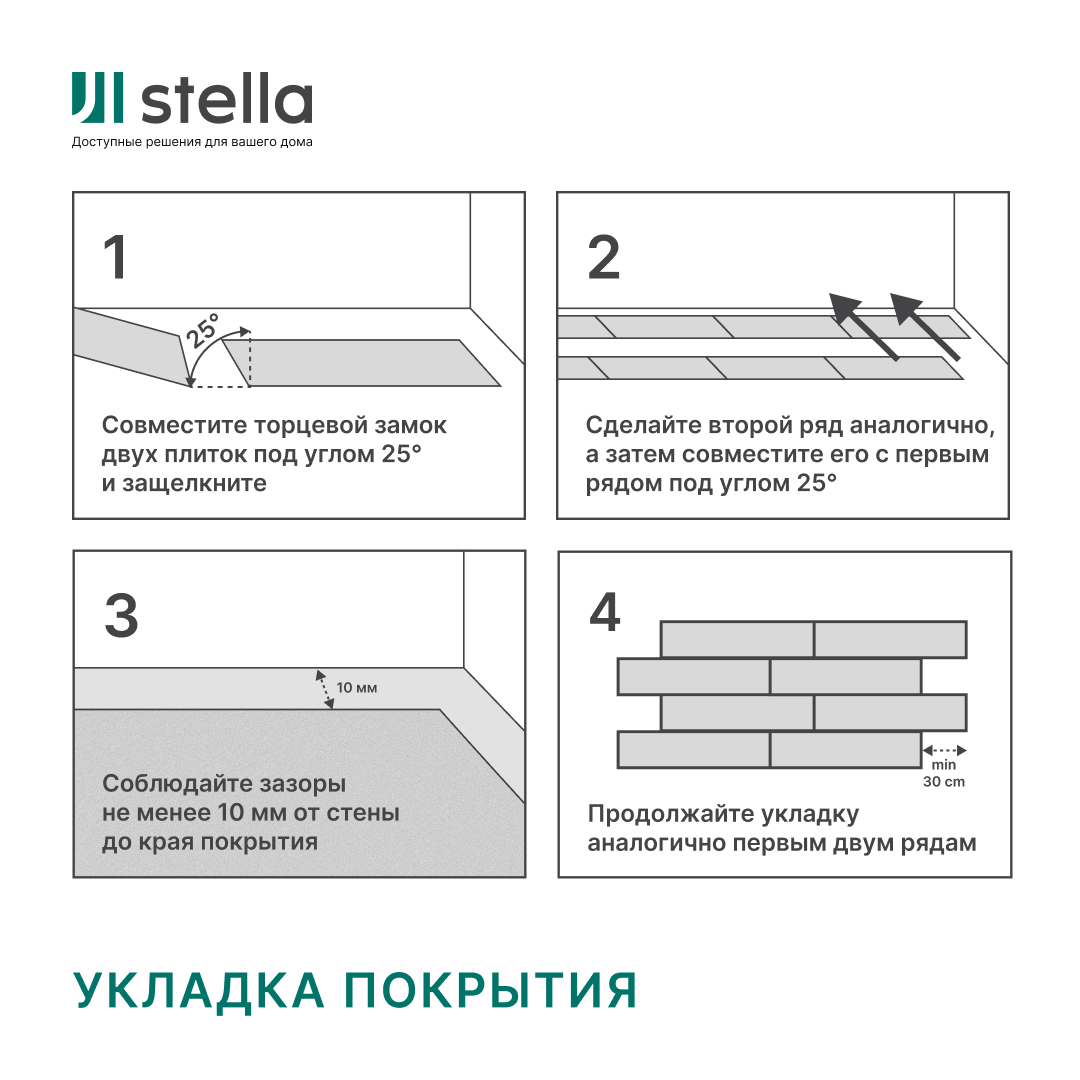 stella
Доступные решения для вашего дома

1

25°

Совместите торцевой замок двух плиток под углом 25° и защелкните

2

Сделайте второй ряд аналогично, а затем совместите его с первым рядом под углом 25°

3

10 мм

Соблюдайте зазоры не менее 10 мм от стены до края покрытия

4

min 30 cm

Продолжайте укладку аналогично первым двум рядам

УКЛАДКА ПОКРЫТИЯ