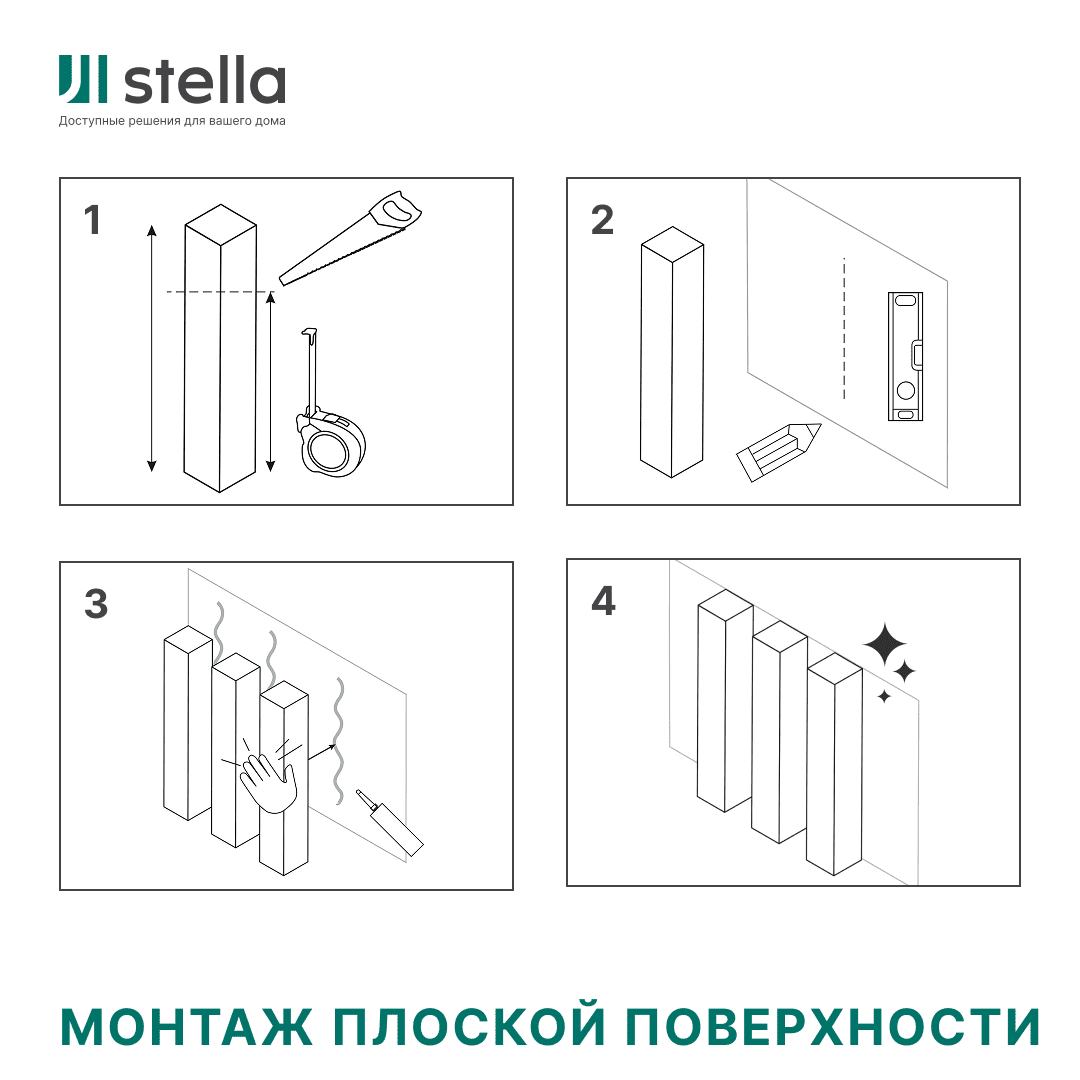 stella
Доступные решения для вашего дома

1

2

3

4

МОНТАЖ ПЛОСКОЙ ПОВЕРХНОСТИ