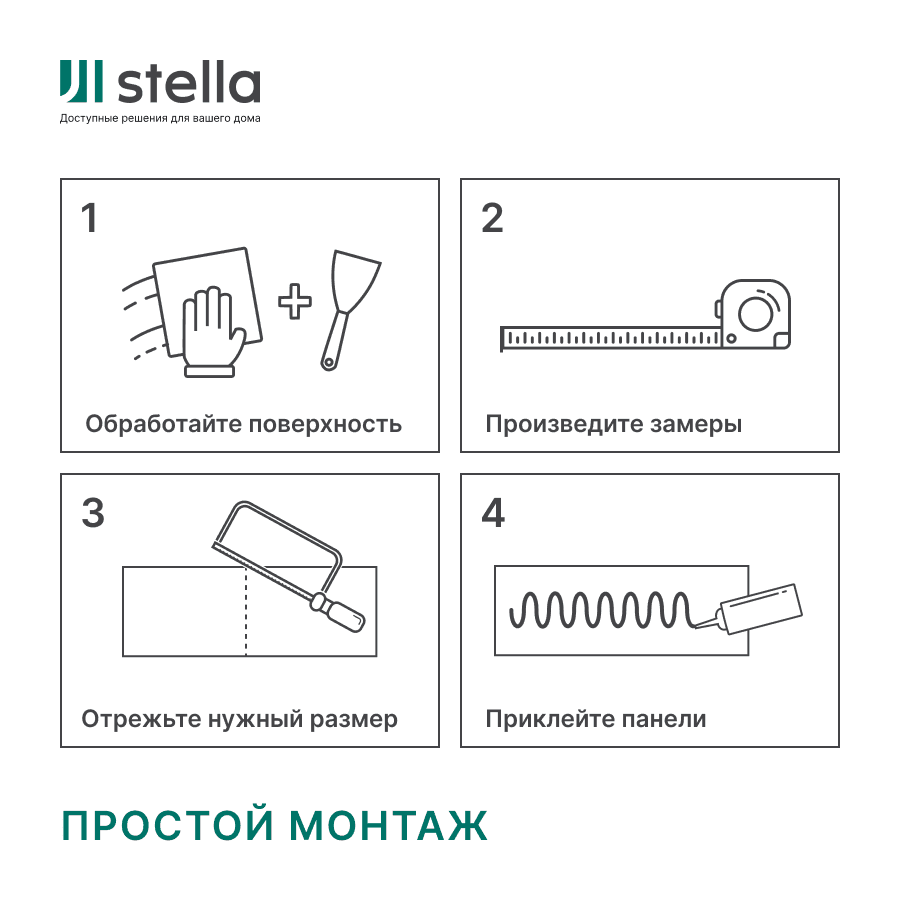 stella
Доступные решения для вашего дома

1
Обработайте поверхность

2
Произведите замеры

3
Отрежьте нужный размер

4
Приклейте панели

ПРОСТОЙ МОНТАЖ