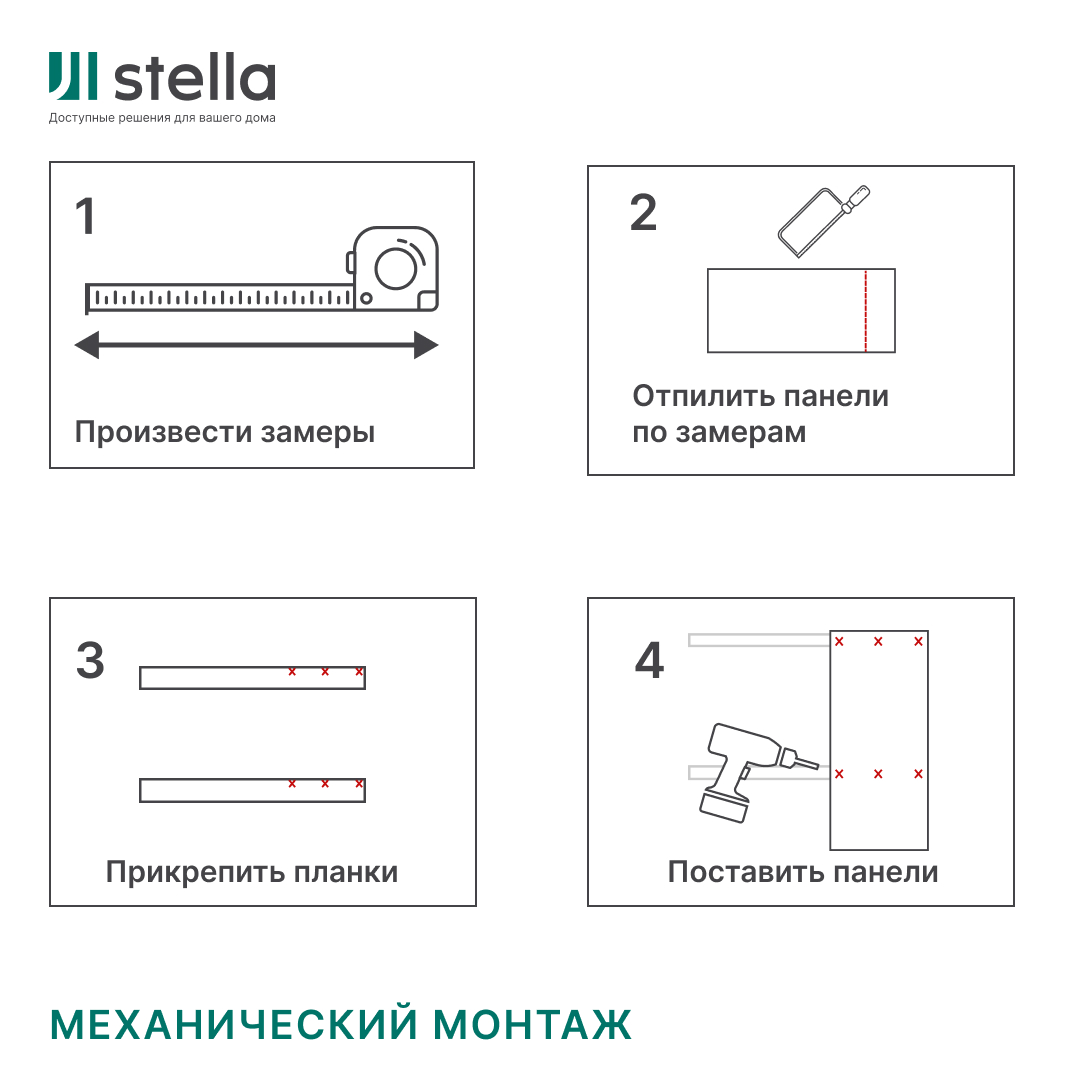 stella
Доступные решения для вашего дома

1
Произвести замеры

2
Отпилить панели по замерам

3
Прикрепить планки

4
Поставить панели

МЕХАНИЧЕСКИЙ МОНТАЖ