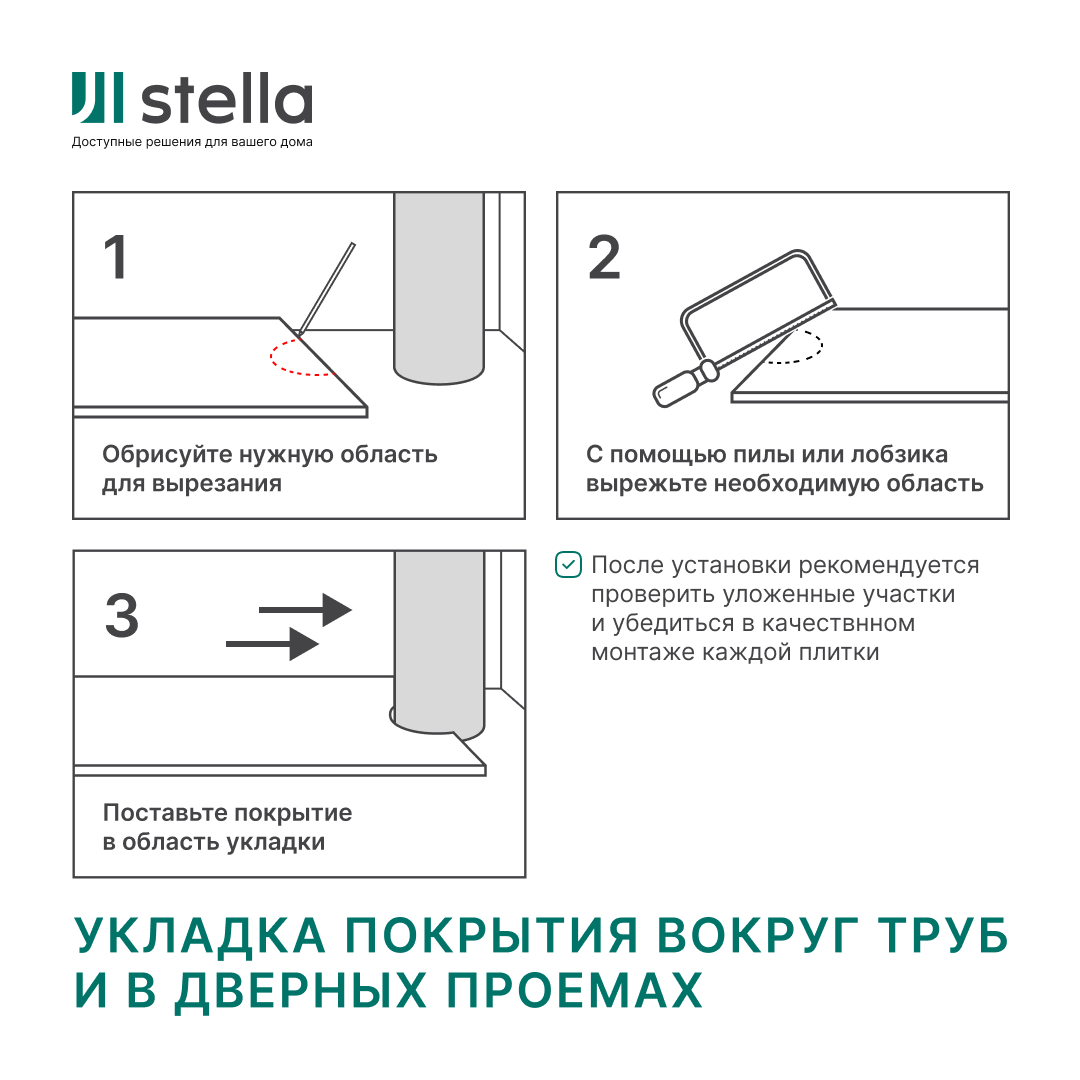 stella

Доступные решения для вашего дома

1

Обрисуйте нужную область для вырезания

2

С помощью пилы или лобзика вырежьте необходимую область

3

Поставьте покрытие в область укладки

После установки рекомендуется проверить уложенные участки и убедиться в качествнном монтаже каждой плитки

УКЛАДКА ПОКРЫТИЯ ВОКРУГ ТРУБ И В ДВЕРНЫХ ПРОЕМАХ