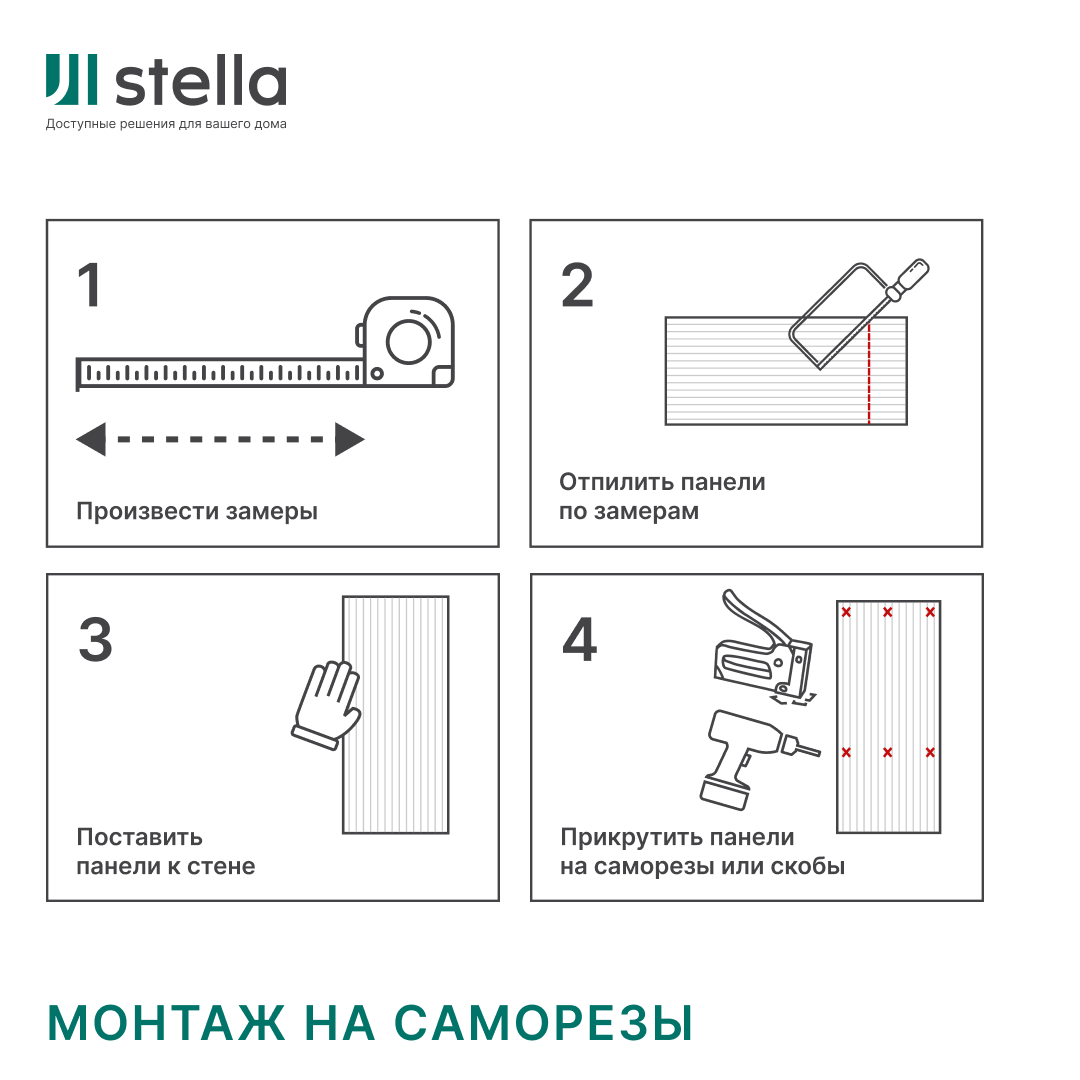 stella
Доступные решения для вашего дома

1

Произвести замеры

2

Отпилить панели по замерам

3

Поставить панели к стене

4

Прикрутить панели на саморезы или скобы

МОНТАЖ НА САМОРЕЗЫ