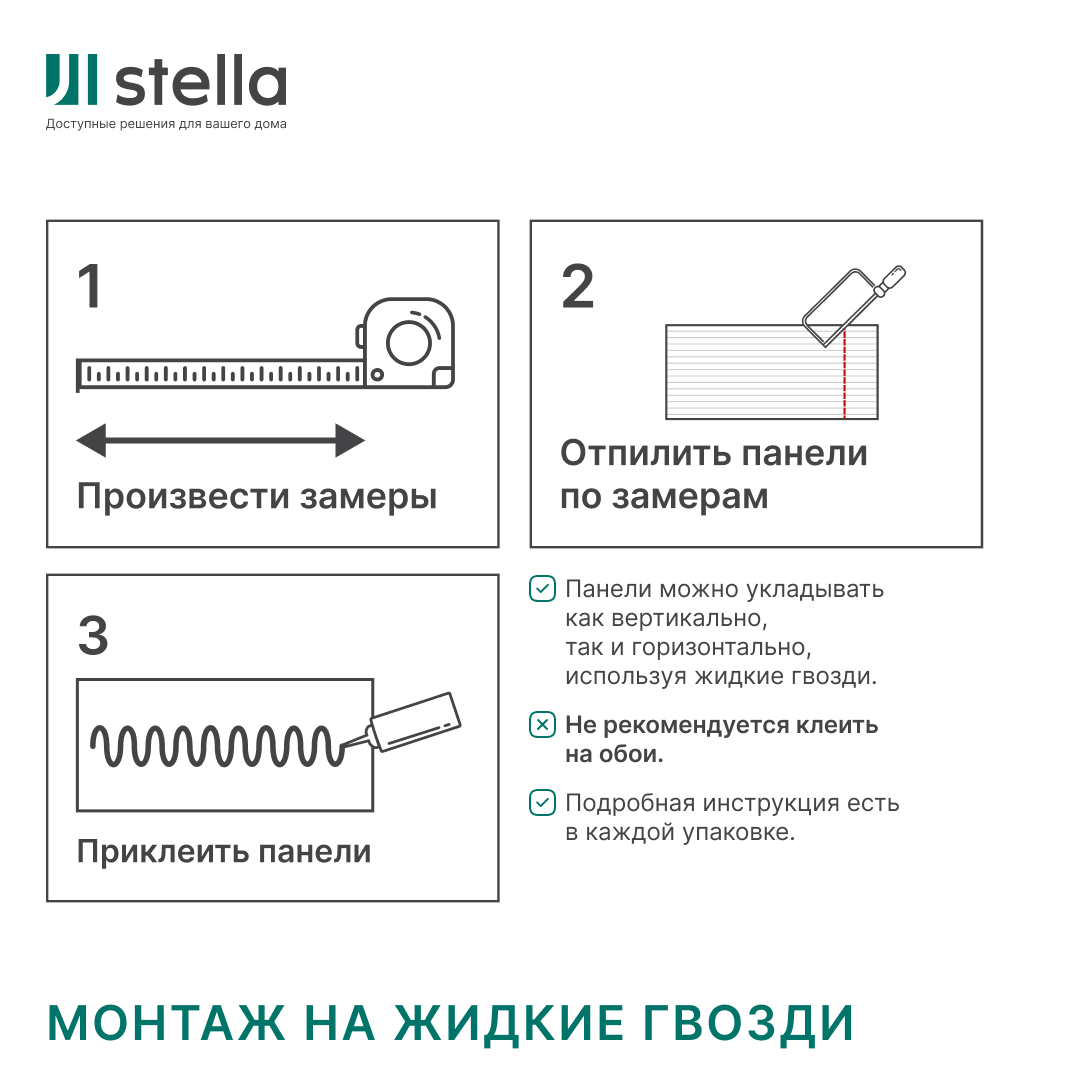 stella
Доступные решения для вашего дома

1

Произвести замеры

2

Отпилить панели по замерам

3

Приклеить панели

Панели можно укладывать как вертикально, так и горизонтально, используя жидкие гвозди.

Не рекомендуется клеить на обои.

Подробная инструкция есть в каждой упаковке.

МОНТАЖ НА ЖИДКИЕ ГВОЗДИ