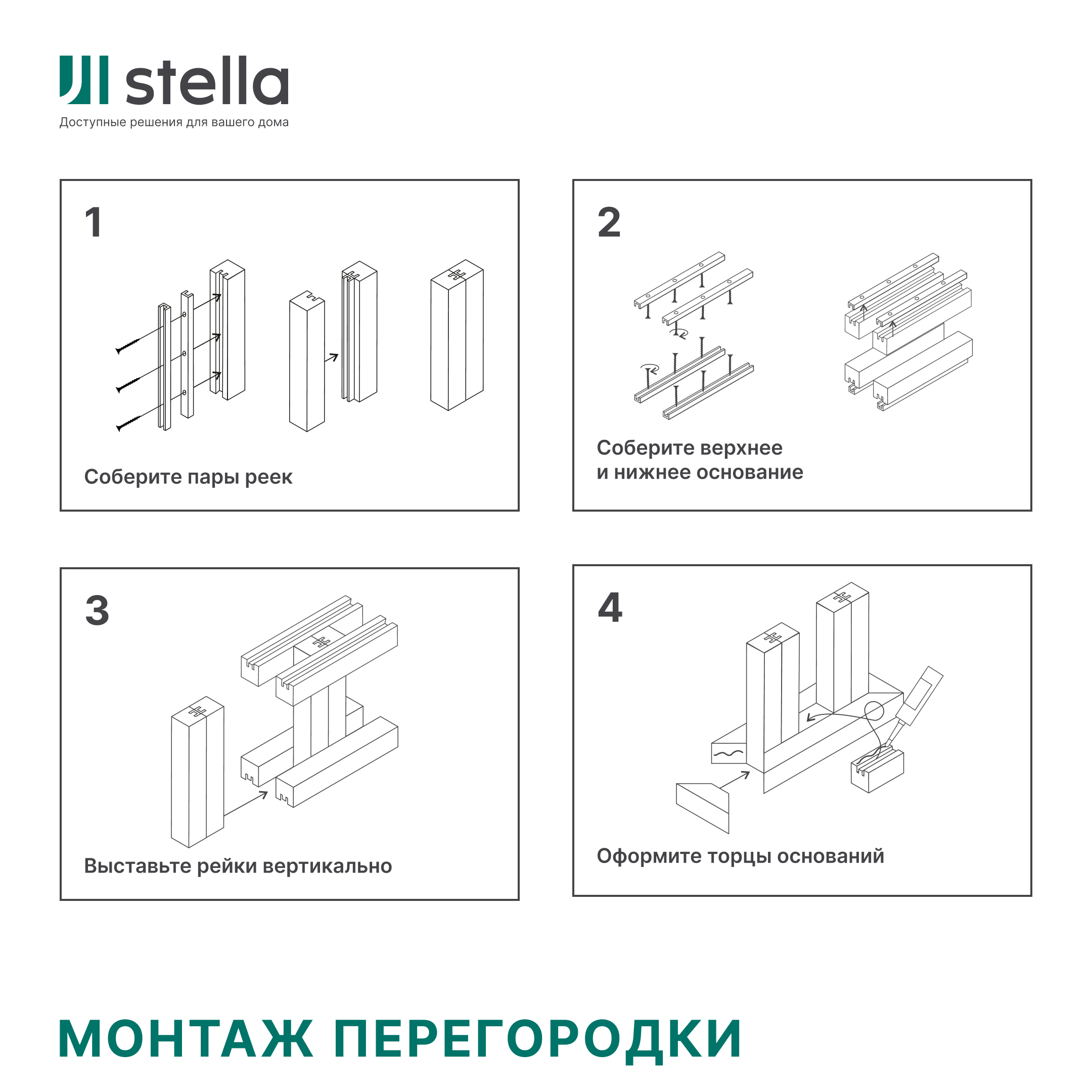 stella
Доступные решения для вашего дома

1

Соберите пары реек

2

Соберите верхнее и нижнее основание

3

Выставьте рейки вертикально

4

Оформите торцы оснований

МОНТАЖ ПЕРЕГОРОДКИ