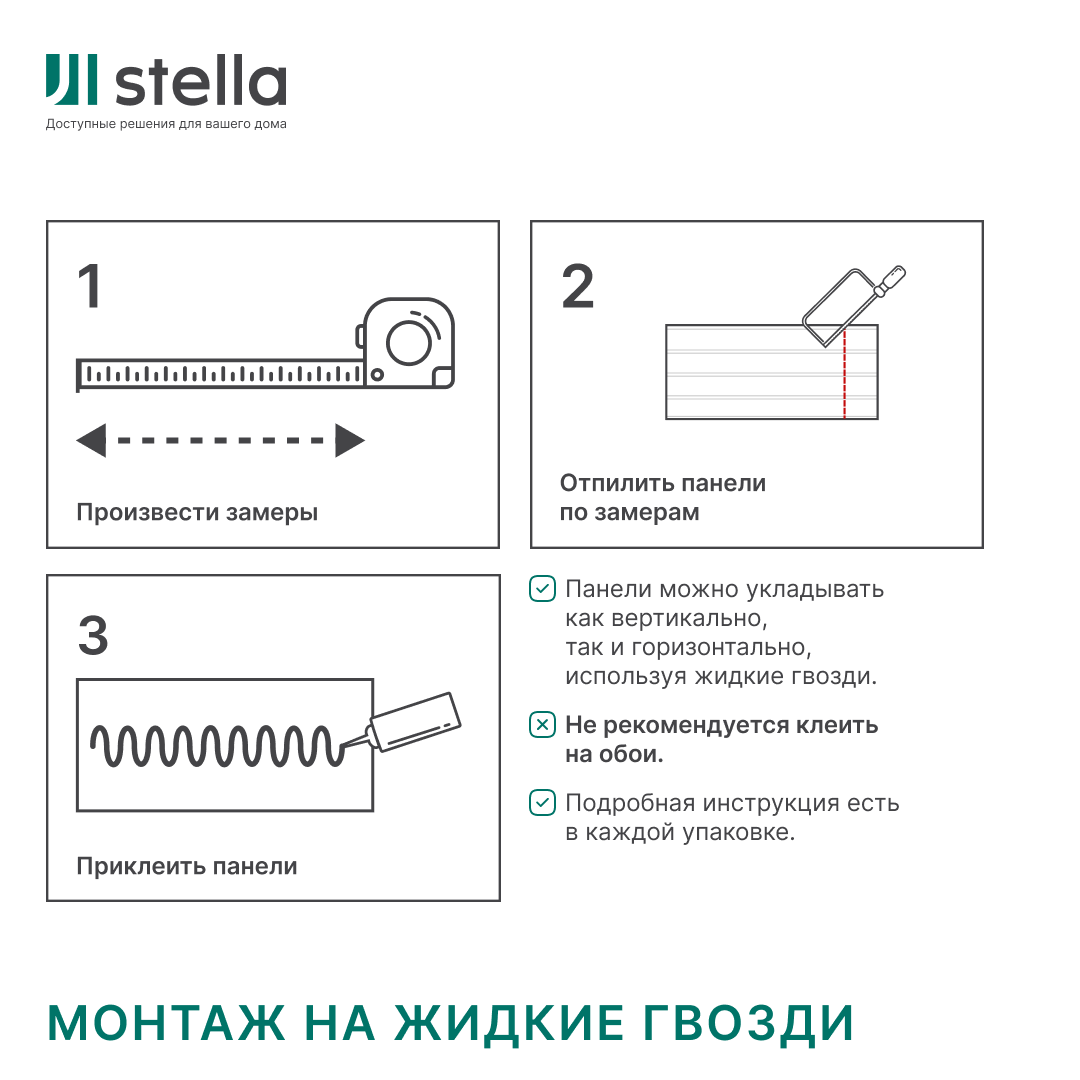 stella
Доступные решения для вашего дома

1

Произвести замеры

2

Отпилить панели по замерам

3

Приклеить панели

Панели можно укладывать как вертикально, так и горизонтально, используя жидкие гвозди.

Не рекомендуется клеить на обои.

Подробная инструкция есть в каждой упаковке.

МОНТАЖ НА ЖИДКИЕ ГВОЗДИ